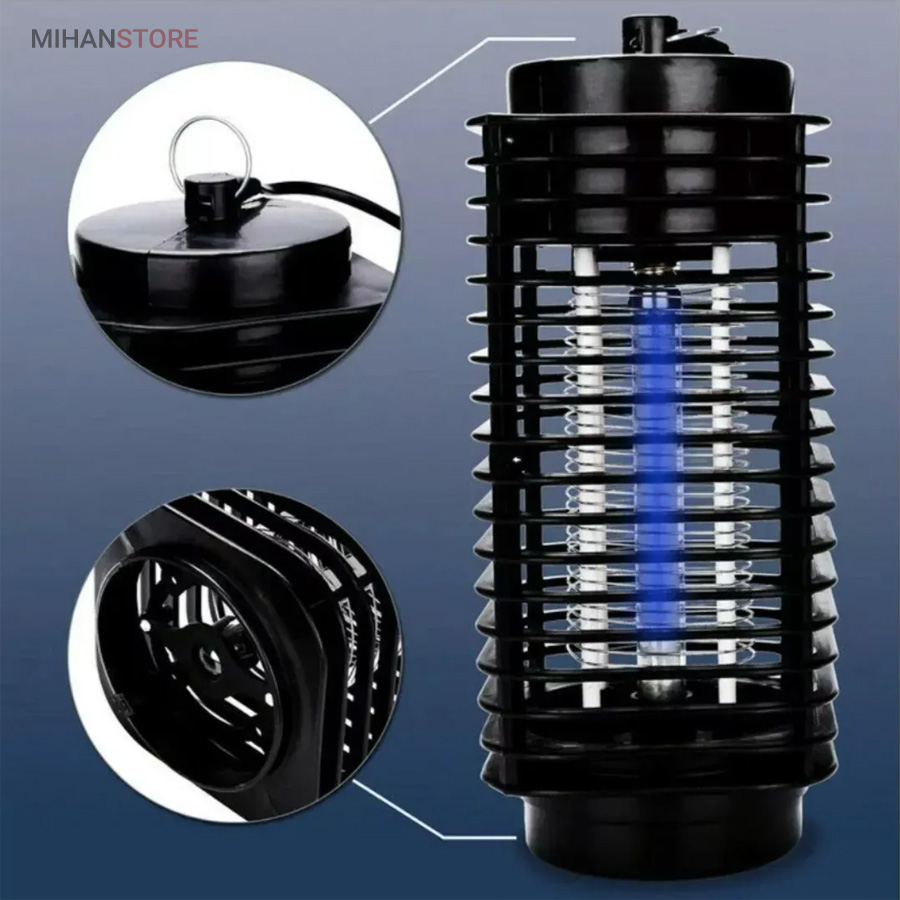 MIHANSTORE